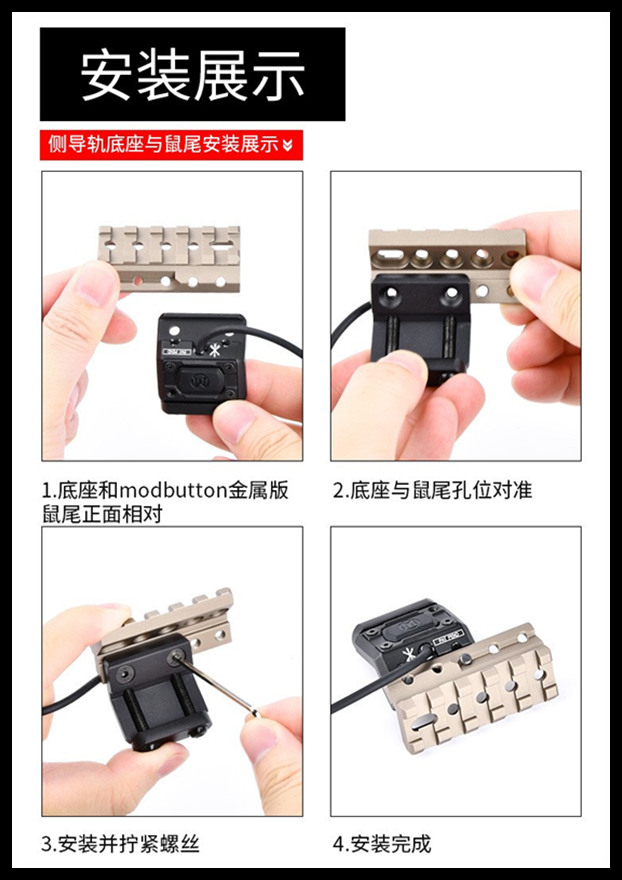 安装展示

侧导轨底座与鼠尾安装展示

1.底座和modbutton金属版鼠尾正面相对

2.底座与鼠尾孔位对准

3.安装并拧紧螺丝

4.安装完成