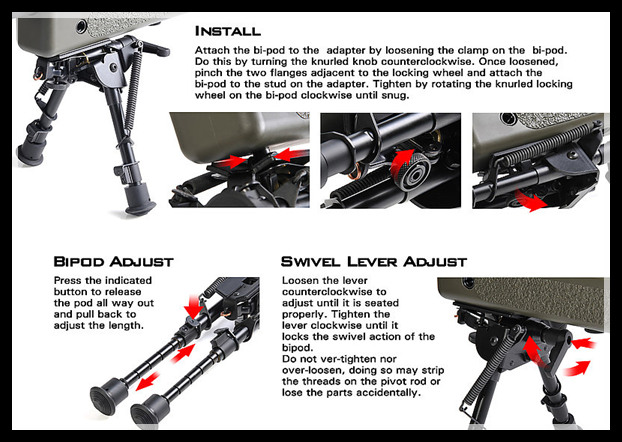 INSTALL

Attach the bi-pod to the adapter by loosening the clamp on the bi-pod. Do this by turning the knurled knob counterclockwise. Once loosened, pinch the two flanges adjacent to the locking wheel and attach the bi-pod to the stud on the adapter. Tighten by rotating the knurled locking wheel on the bi-pod clockwise until snug.

BIPOD ADJUST

Press the indicated button to release the pod all way out and pull back to adjust the length.

SWIVEL LEVER ADJUST

Loosen the lever counterclockwise to adjust until it is seated properly. Tighten the lever clockwise until it locks the swivel action of the bipod.
Do not ver-tighten nor over-loosen, doing so may strip the threads on the pivot rod or lose the parts accidentally.